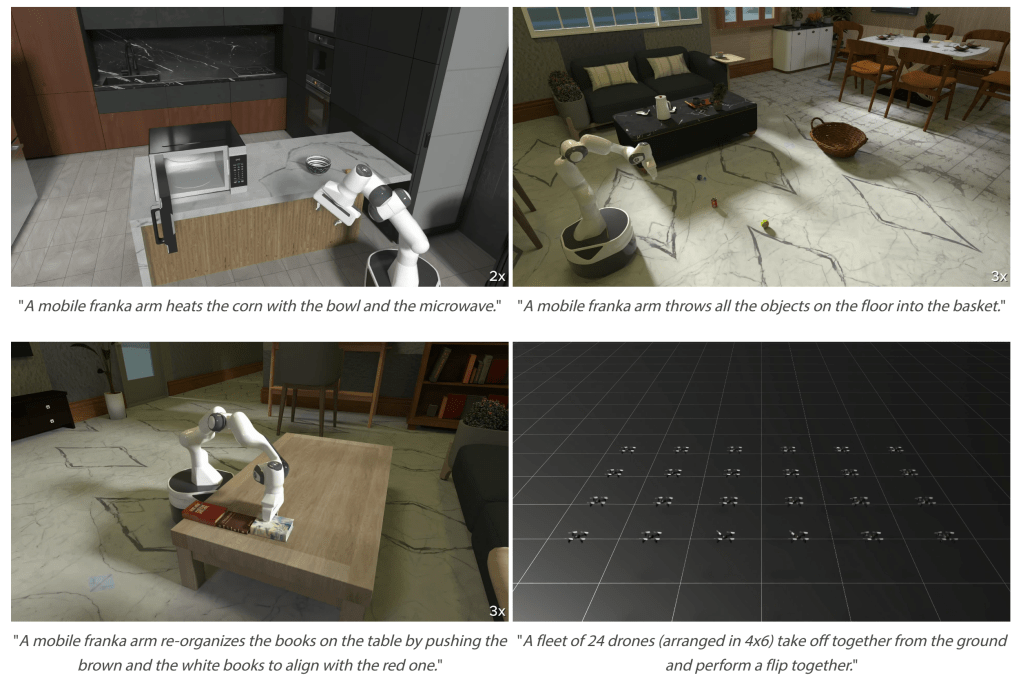 2x

"A mobile franka arm heats the corn with the bowl and the microwave."

3x

"A mobile franka arm throws all the objects on the floor into the basket."

3x

"A mobile franka arm re-organizes the books on the table by pushing the brown and the white books to align with the red one."

"A fleet of 24 drones (arranged in 4x6) take off together from the ground and perform a flip together."